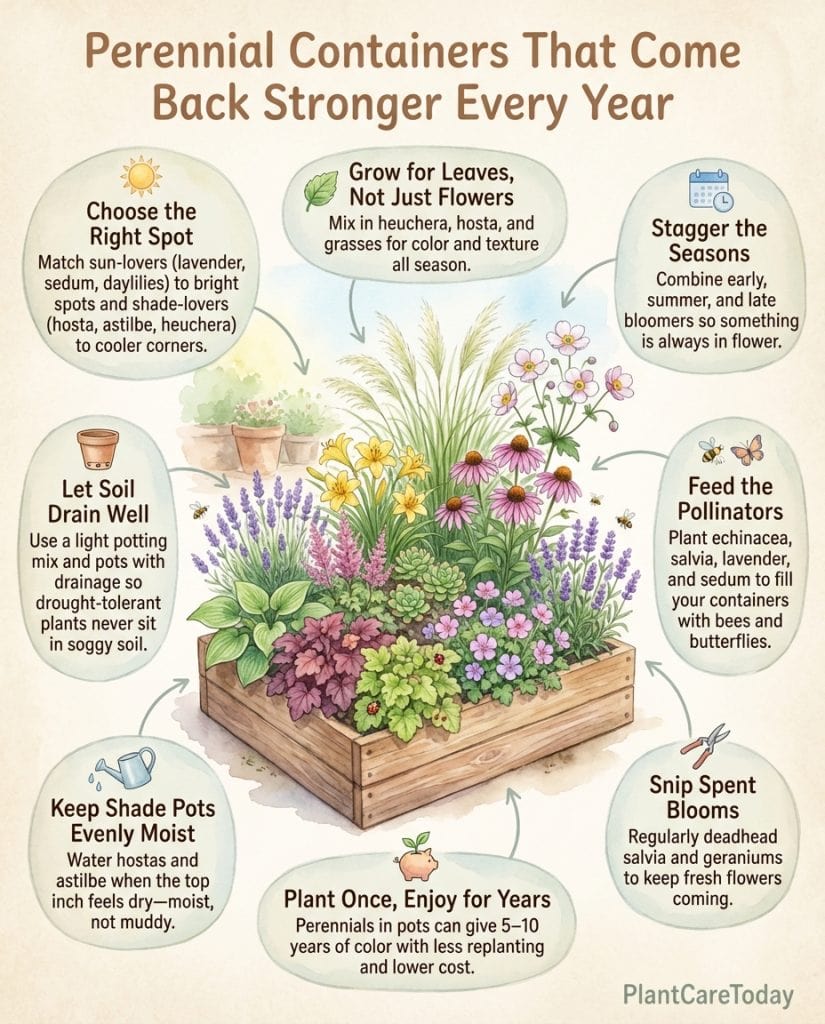 Perennial Containers That Come Back Stronger Every Year

Choose the Right Spot
Match sun-lovers (lavender, sedum, daylilies) to bright spots and shade-lovers (hosta, astilbe, heuchera) to cooler corners.

Grow for Leaves, Not Just Flowers
Mix in heuchera, hosta, and grasses for color and texture all season.

Stagger the Seasons
Combine early, summer, and late bloomers so something is always in flower.

Let Soil Drain Well
Use a light potting mix and pots with drainage so drought-tolerant plants never sit in soggy soil.

Feed the Pollinators
Plant echinacea, salvia, lavender, and sedum to fill your containers with bees and butterflies.

Keep Shade Pots Evenly Moist
Water hostas and astilbe when the top inch feels dry—moist, not muddy.

Plant Once, Enjoy for Years
Perennials in pots can give 5–10 years of color with less replanting and lower cost.

Snip Spent Blooms
Regularly deadhead salvia and geraniums to keep fresh flowers coming.

PlantCareToday