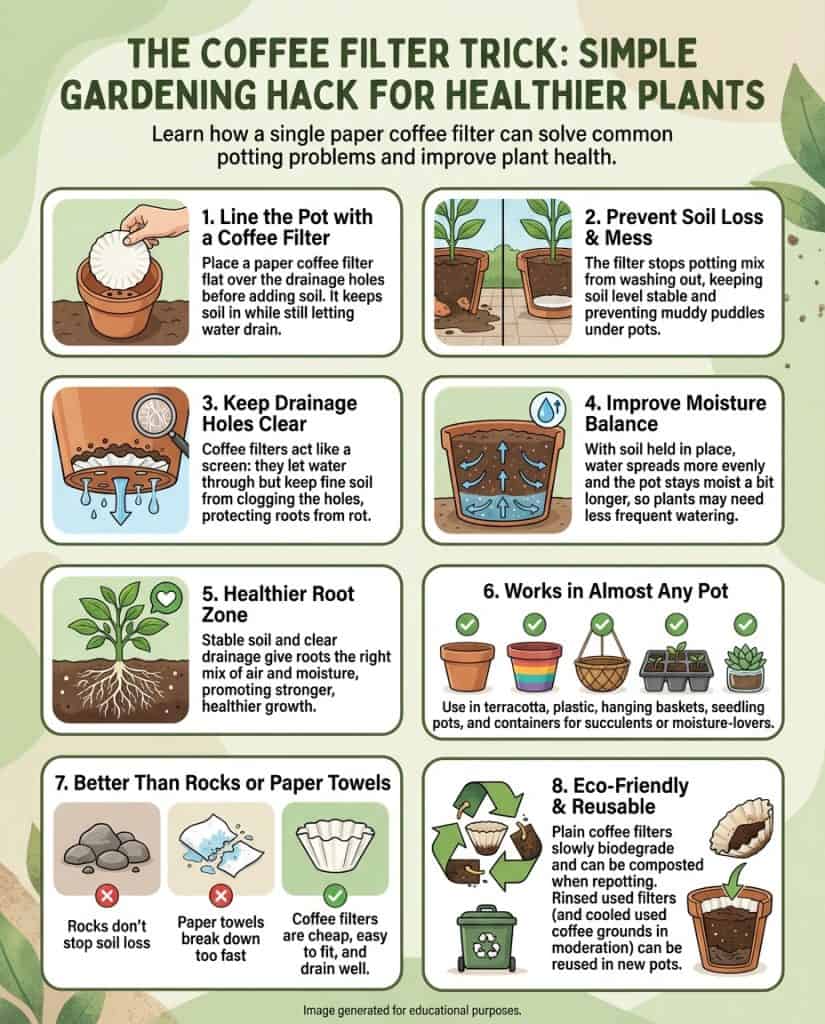 THE COFFEE FILTER TRICK: SIMPLE GARDENING HACK FOR HEALTHIER PLANTS

Learn how a single paper coffee filter can solve common potting problems and improve plant health.

1. Line the Pot with a Coffee Filter

Place a paper coffee filter flat over the drainage holes before adding soil. It keeps soil in while still letting water drain.

2. Prevent Soil Loss & Mess

The filter stops potting mix from washing out, keeping soil level stable and preventing muddy puddles under pots.

3. Keep Drainage Holes Clear

Coffee filters act like a screen: they let water through but keep fine soil from clogging the holes, protecting roots from rot.

4. Improve Moisture Balance

With soil held in place, water spreads more evenly and the pot stays moist a bit longer, so plants may need less frequent watering.

5. Healthier Root Zone

Stable soil and clear drainage give roots the right mix of air and moisture, promoting stronger, healthier growth.

6. Works in Almost Any Pot

Use in terracotta, plastic, hanging baskets, seedling pots, and containers for succulents or moisture-lovers.

7. Better Than Rocks or Paper Towels

Rocks don't stop soil loss

Paper towels break down too fast

Coffee filters are cheap, easy to fit, and drain well.

8. Eco-Friendly & Reusable

Plain coffee filters slowly biodegrade and can be composted when repotting. Rinsed used filters (and cooled used coffee grounds in moderation) can be reused in new pots.

Image generated for educational purposes.